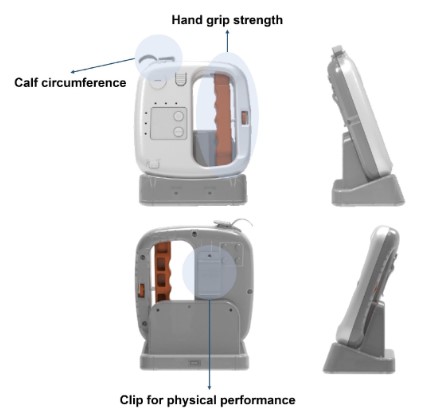 Hand grip strength

Calf circumference

Clip for physical performance